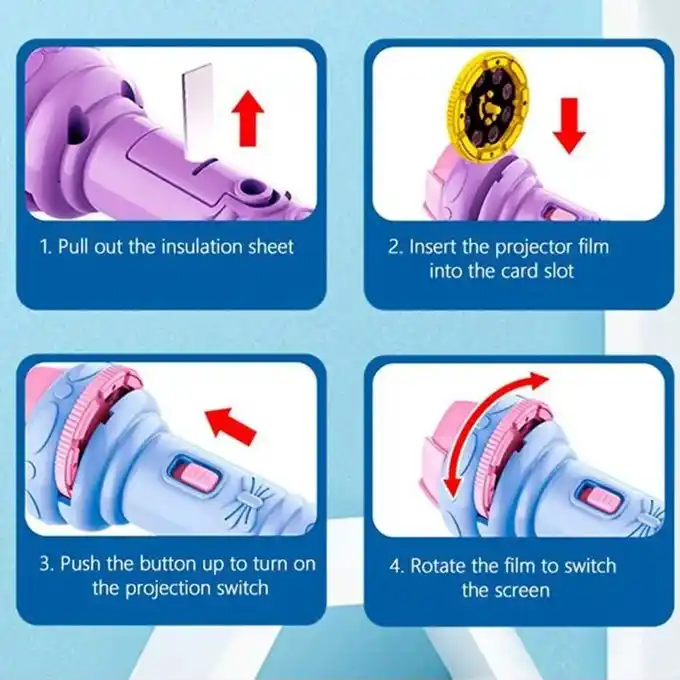 1. Pull out the insulation sheet

2. Insert the projector film into the card slot

3. Push the button up to turn on the projection switch

4. Rotate the film to switch the screen